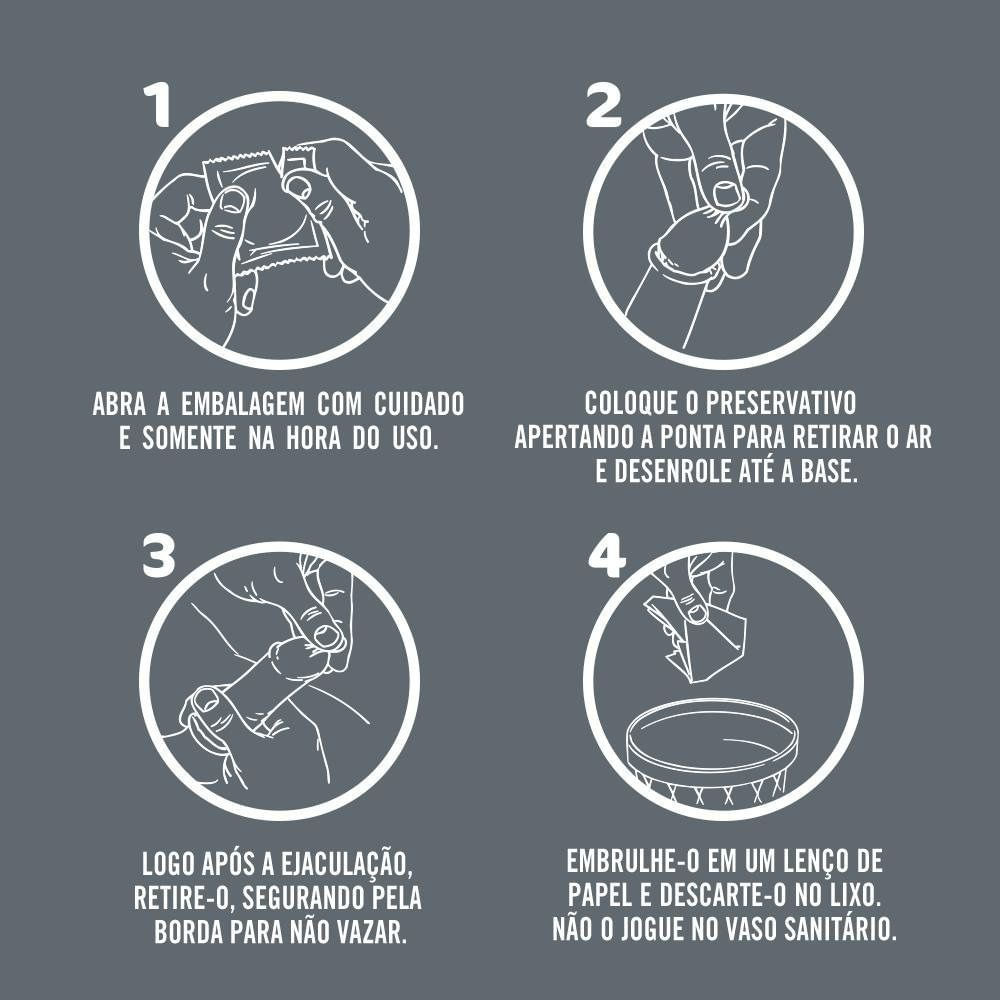 1

ABRA A EMBALAGEM COM CUIDADO E SOMENTE NA HORA DO USO.

2

COLOQUE O PRESERVATIVO APERTANDO A PONTA PARA RETIRAR O AR E DESENROLE ATÉ A BASE.

3

LOGO APÓS A EJACULAÇÃO, RETIRE-O, SEGURANDO PELA BORDA PARA NÃO VAZAR.

4

EMBRULHE-O EM UM LENÇO DE PAPEL E DESCARTE-O NO LIXO. NÃO O JOGUE NO VASO SANITÁRIO.