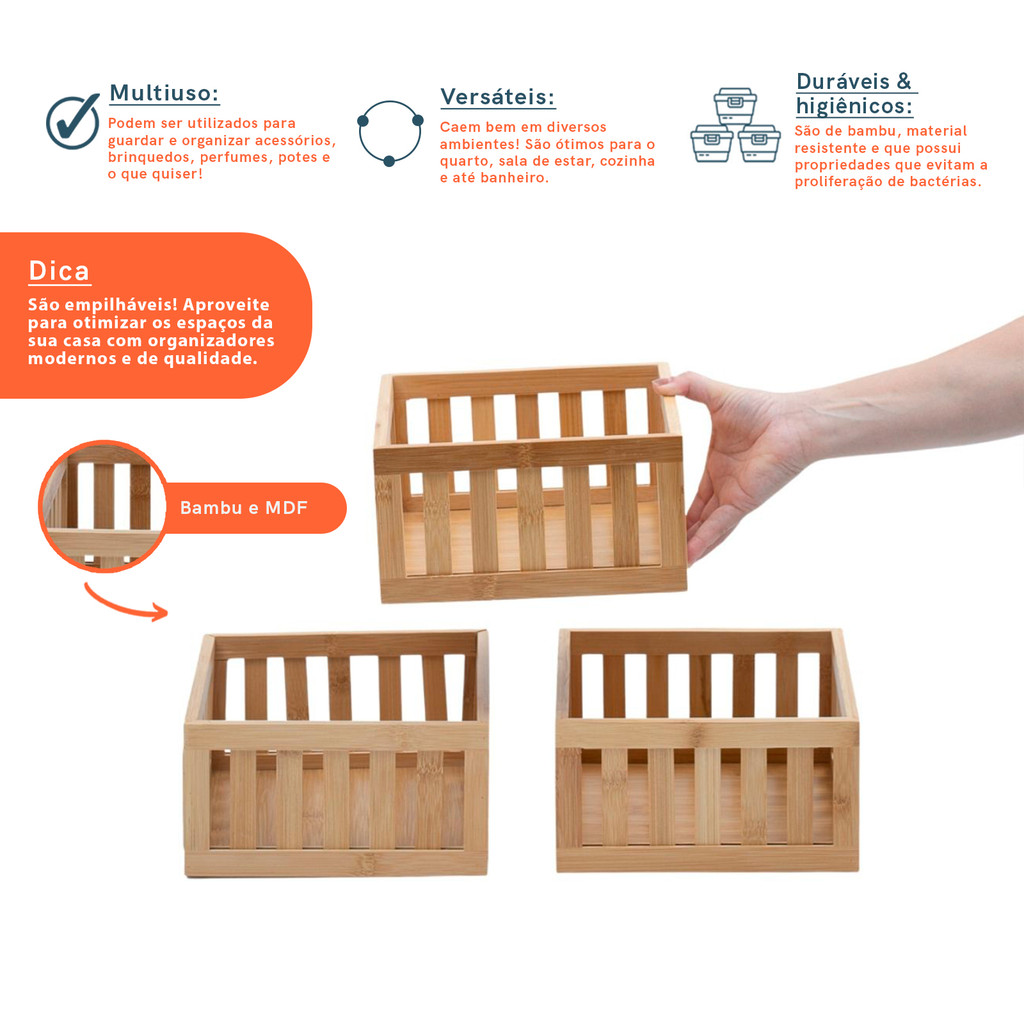 Multiuso:
Podem ser utilizados para guardar e organizar acessórios, brinquedos, perfumes, potes e o que quiser!

Versáteis:
Caem bem em diversos ambientes! São ótimos para o quarto, sala de estar, cozinha e até banheiro.

Duráveis & higiênicos:
São de bambu, material resistente e que possui propriedades que evitam a proliferação de bactérias.

Dica
São empilháveis! Aproveite para otimizar os espaços da sua casa com organizadores modernos e de qualidade.

Bambu e MDF