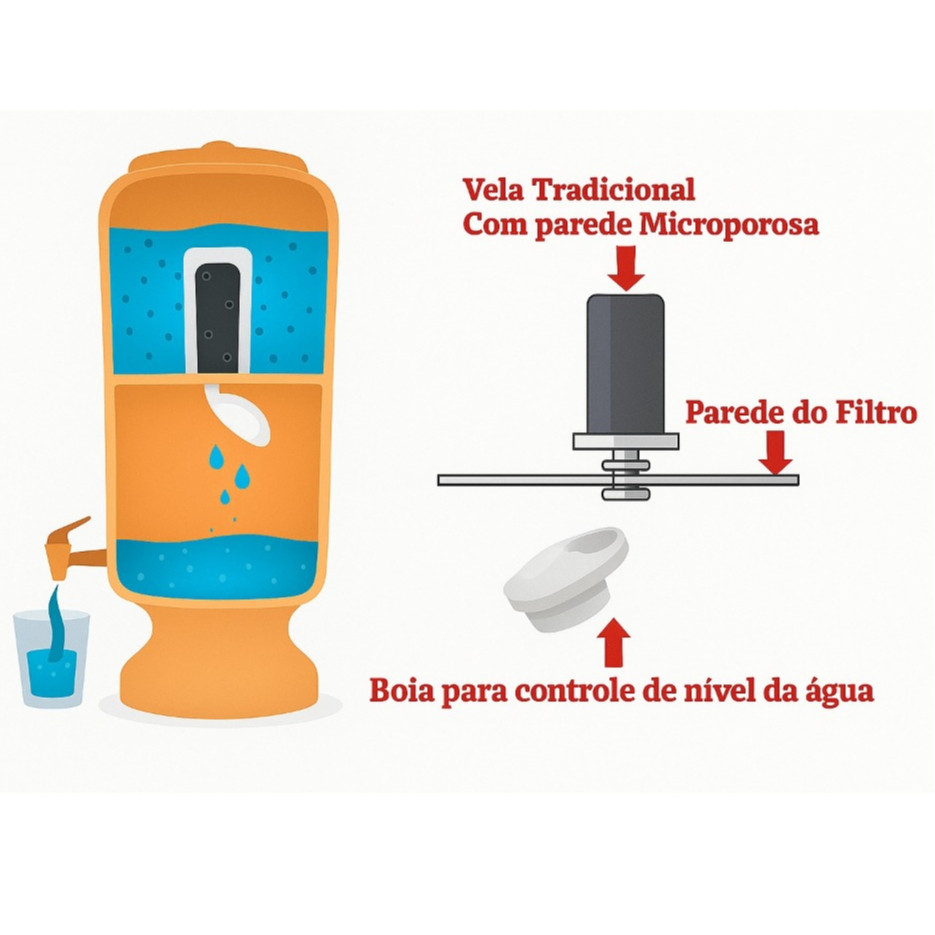 Vela Tradicional
Com parede Microporosa

Parede do Filtro

Boia para controle de nível da água