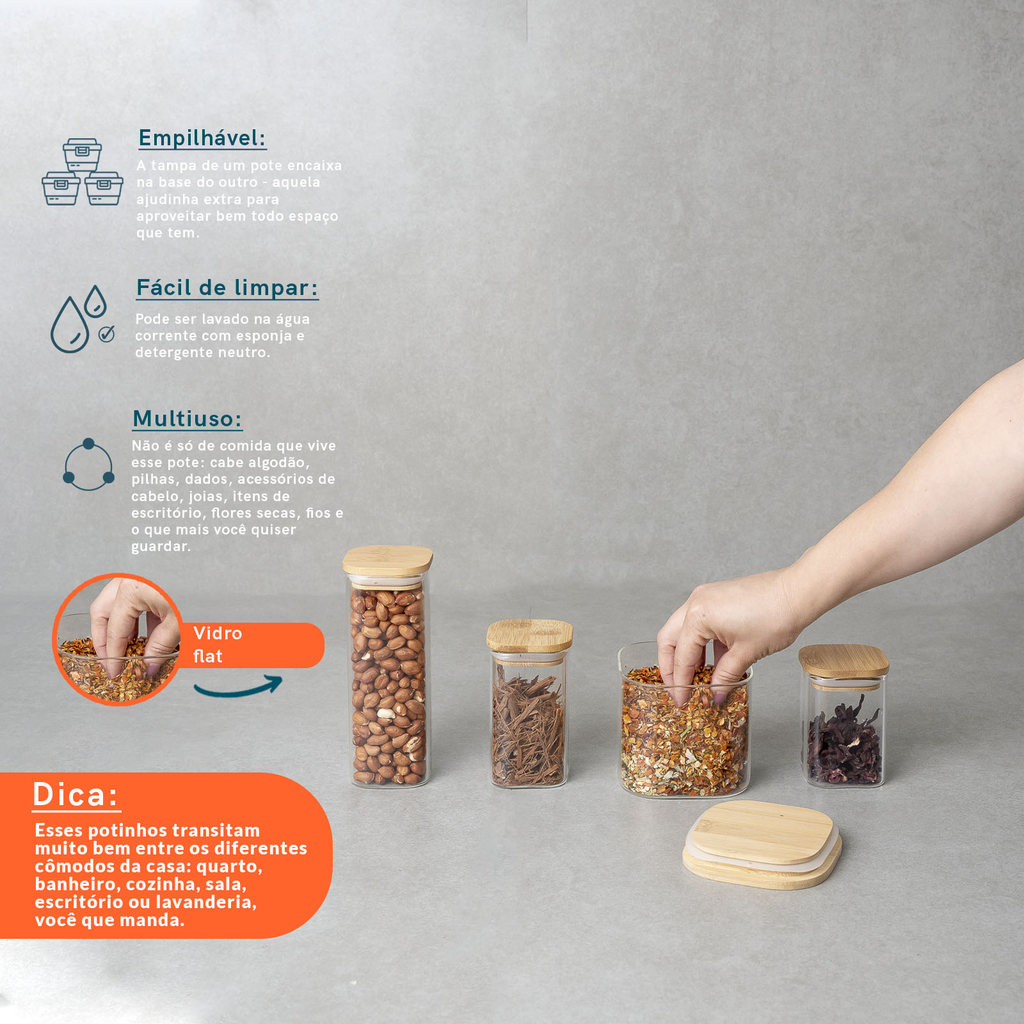 Empilhável:
A tampa de um pote encaixa na base do outro - aquela ajudinha extra para aproveitar bem todo espaço que tem.

Fácil de limpar:
Pode ser lavado na água corrente com esponja e detergente neutro.

Multiuso:
Não é só de comida que vive esse pote: cabe algodão, pilhas, dados, acessórios de cabelo, joias, itens de escritório, flores secas, fios e o que mais você quiser guardar.

Vidro flat

Dica:
Esses potinhos transitam muito bem entre os diferentes cômodos da casa: quarto, banheiro, cozinha, sala, escritório ou lavanderia, você que manda.