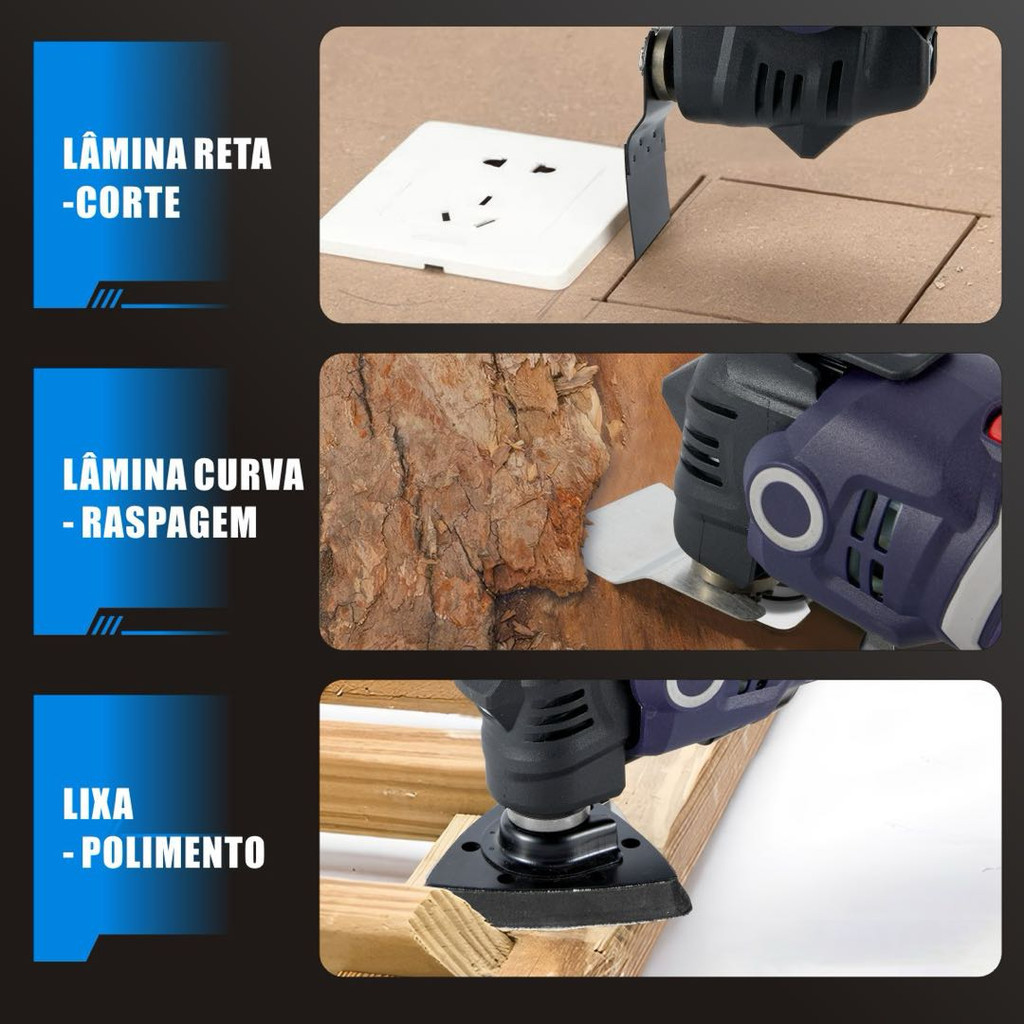 LÂMINA RETA
-CORTE

LÂMINA CURVA
- RASPAGEM

LIXA
- POLIMENTO