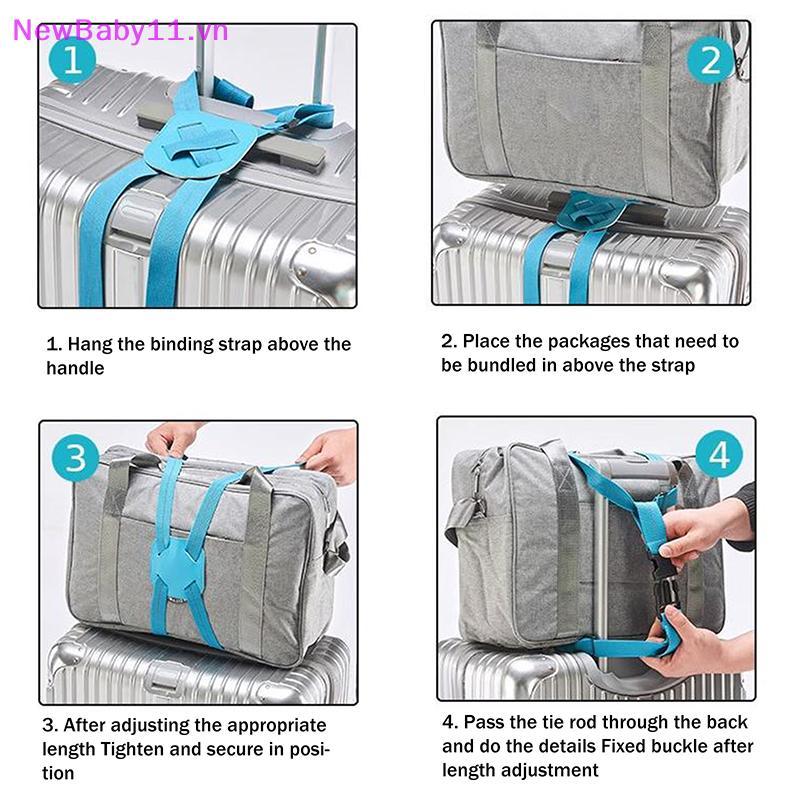 NewBaby11.vn

1

2

1. Hang the binding strap above the handle

2. Place the packages that need to be bundled in above the strap

3

4

3. After adjusting the appropriate length Tighten and secure in position

4. Pass the tie rod through the back and do the details Fixed buckle after length adjustment