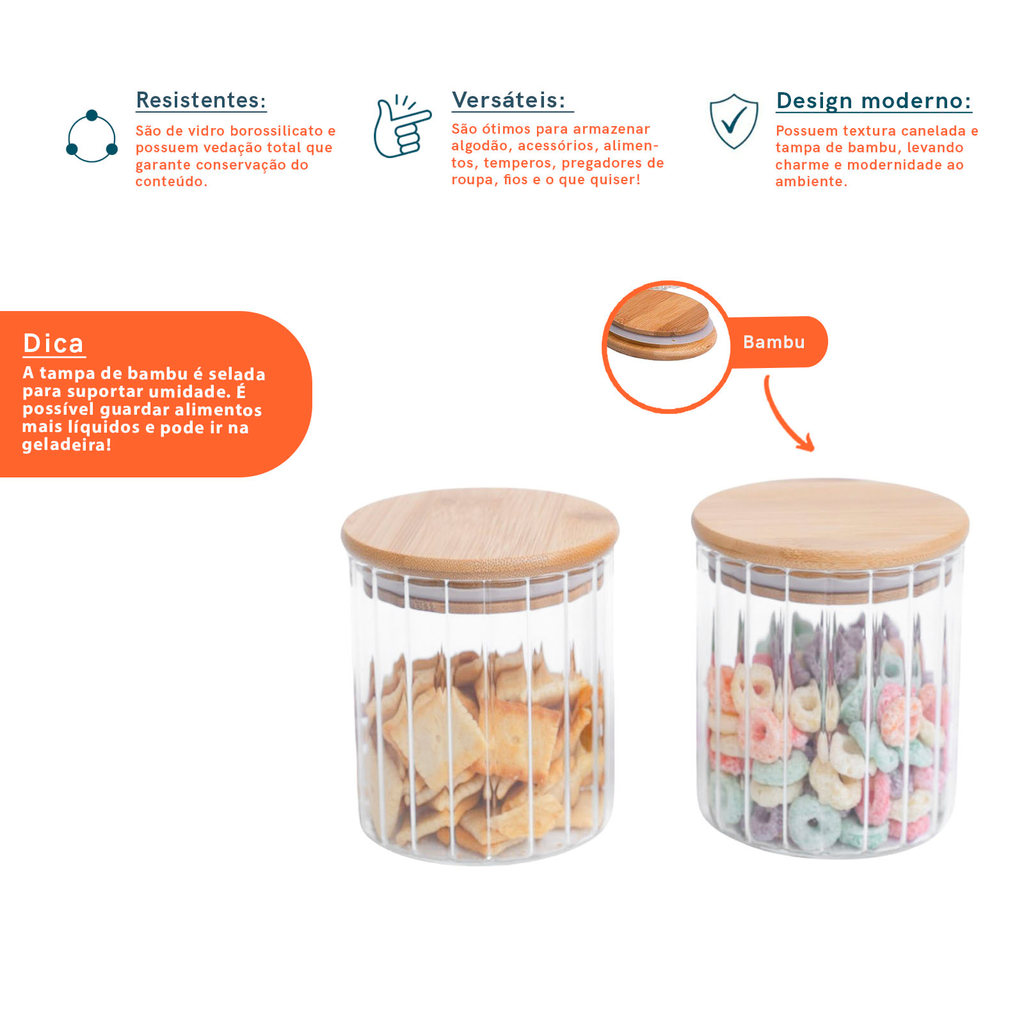 Resistentes:
São de vidro borossilicato e possuem vedação total que garante conservação do conteúdo.

Versáteis:
São ótimos para armazenar algodão, acessórios, alimentos, temperos, pregadores de roupa, fios e o que quiser!

Design moderno:
Possuem textura canelada e tampa de bambu, levando charme e modernidade ao ambiente.

Dica
A tampa de bambu é selada para suportar umidade. É possível guardar alimentos mais líquidos e pode ir na geladeira!

Bambu