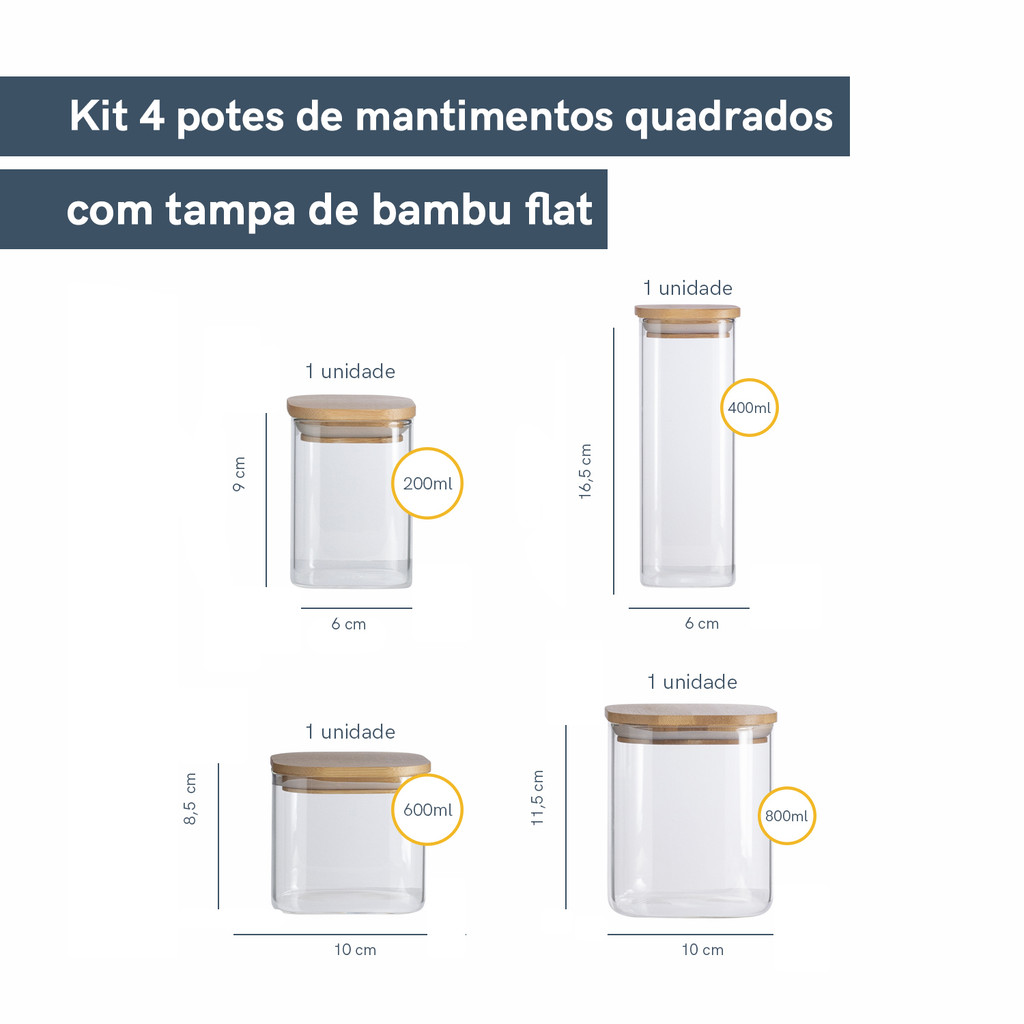 Kit 4 potes de mantimentos quadrados

com tampa de bambu flat

1 unidade
9 cm
200ml
6 cm

1 unidade
16,5 cm
400ml
6 cm

1 unidade
8,5 cm
600ml
10 cm

1 unidade
11,5 cm
800ml
10 cm