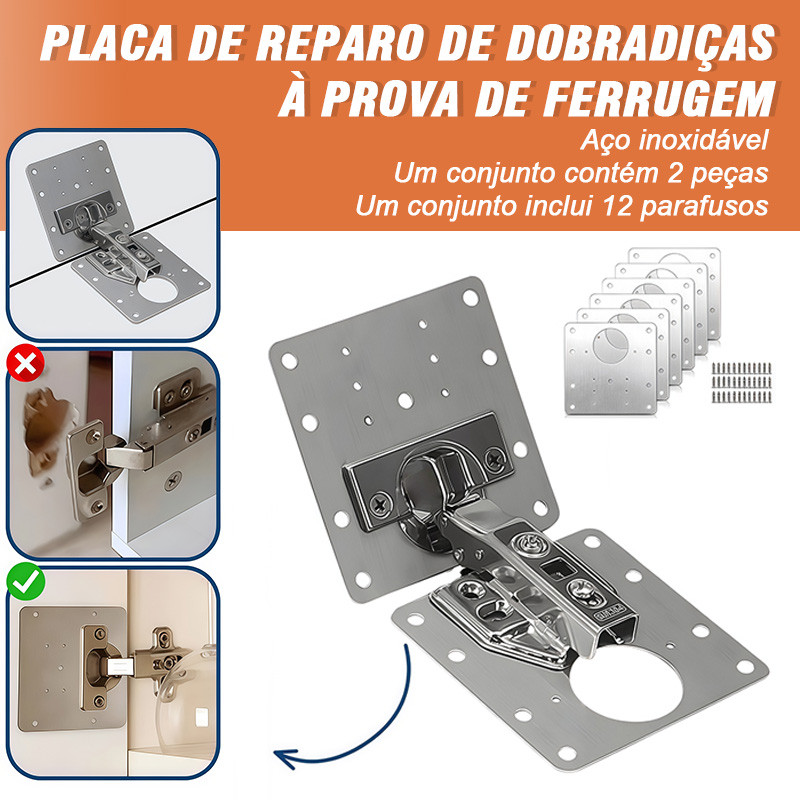 PLACA DE REPARO DE DOBRADIÇAS
À PROVA DE FERRUGEM

Aço inoxidável
Um conjunto contém 2 peças
Um conjunto inclui 12 parafusos