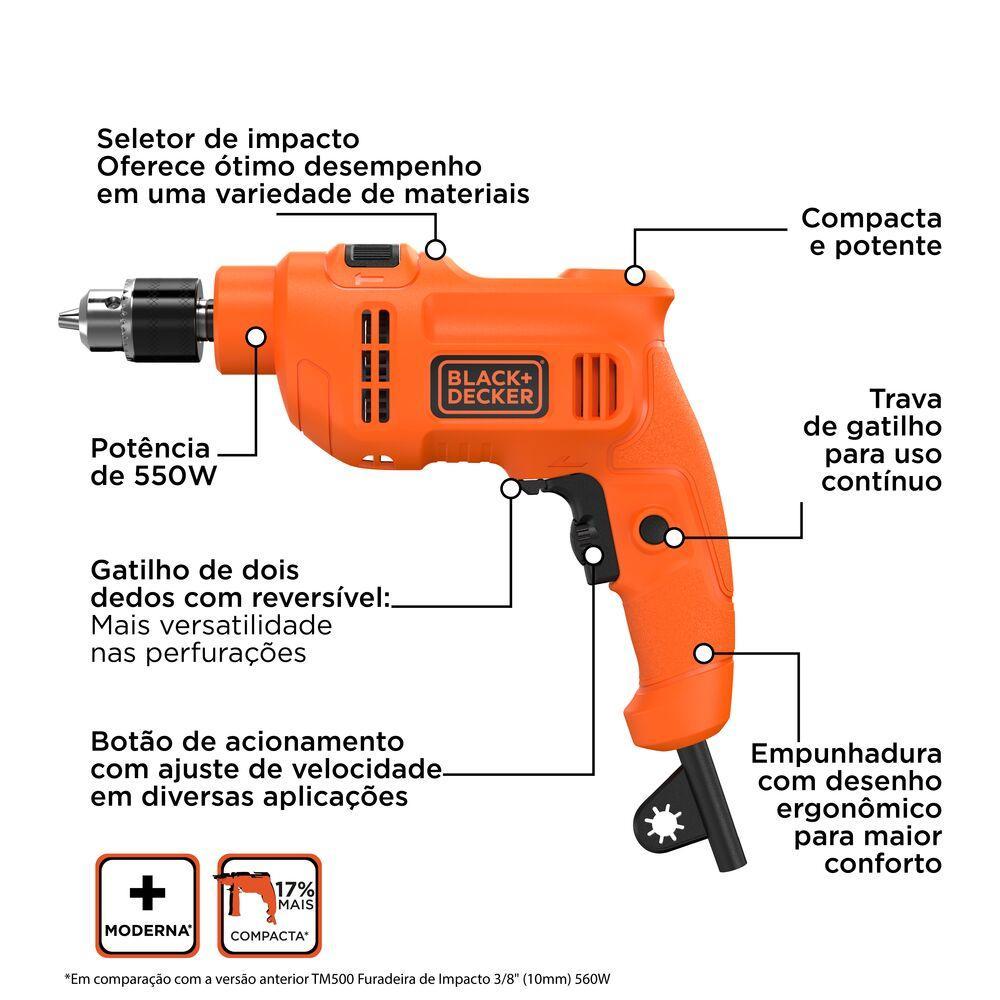 Seletor de impacto
Oferece ótimo desempenho em uma variedade de materiais

Compacta e potente

BLACK+DECKER

Potência de 550W

Trava de gatilho para uso contínuo

Gatilho de dois dedos com reversível:
Mais versatilidade nas perfurações

Botão de acionamento com ajuste de velocidade em diversas aplicações

Empunhadura com desenho ergonômico para maior conforto

+
MODERNA*

17% MAIS
COMPACTA*

*Em comparação com a versão anterior TM500 Furadeira de Impacto 3/8" (10mm) 560W