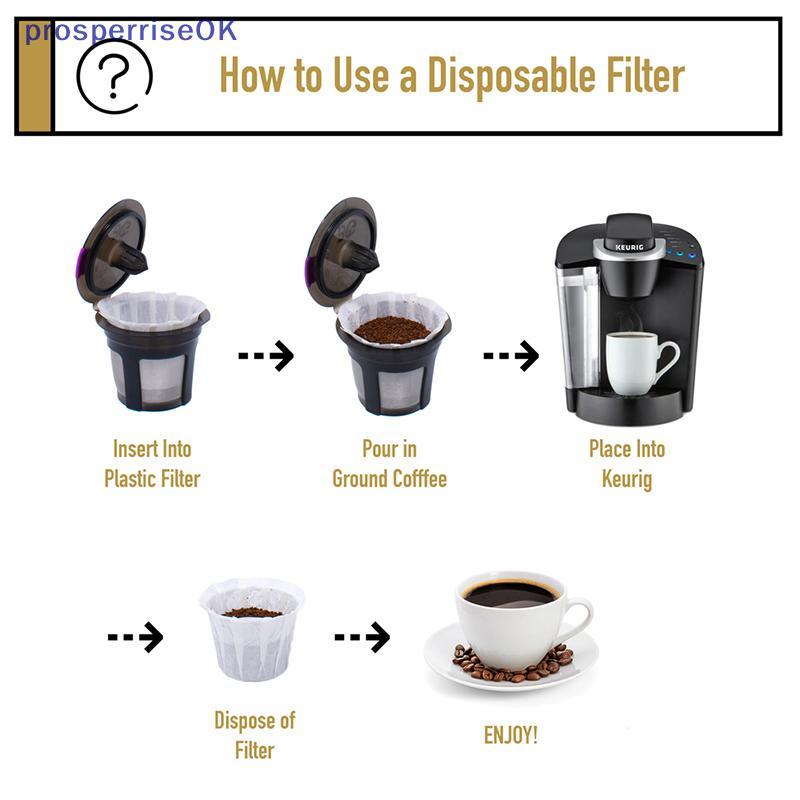 prosperriseOK

?

How to Use a Disposable Filter

KEURIG

Insert Into Plastic Filter

Pour in Ground Cofffee

Place Into Keurig

Dispose of Filter

ENJOY!