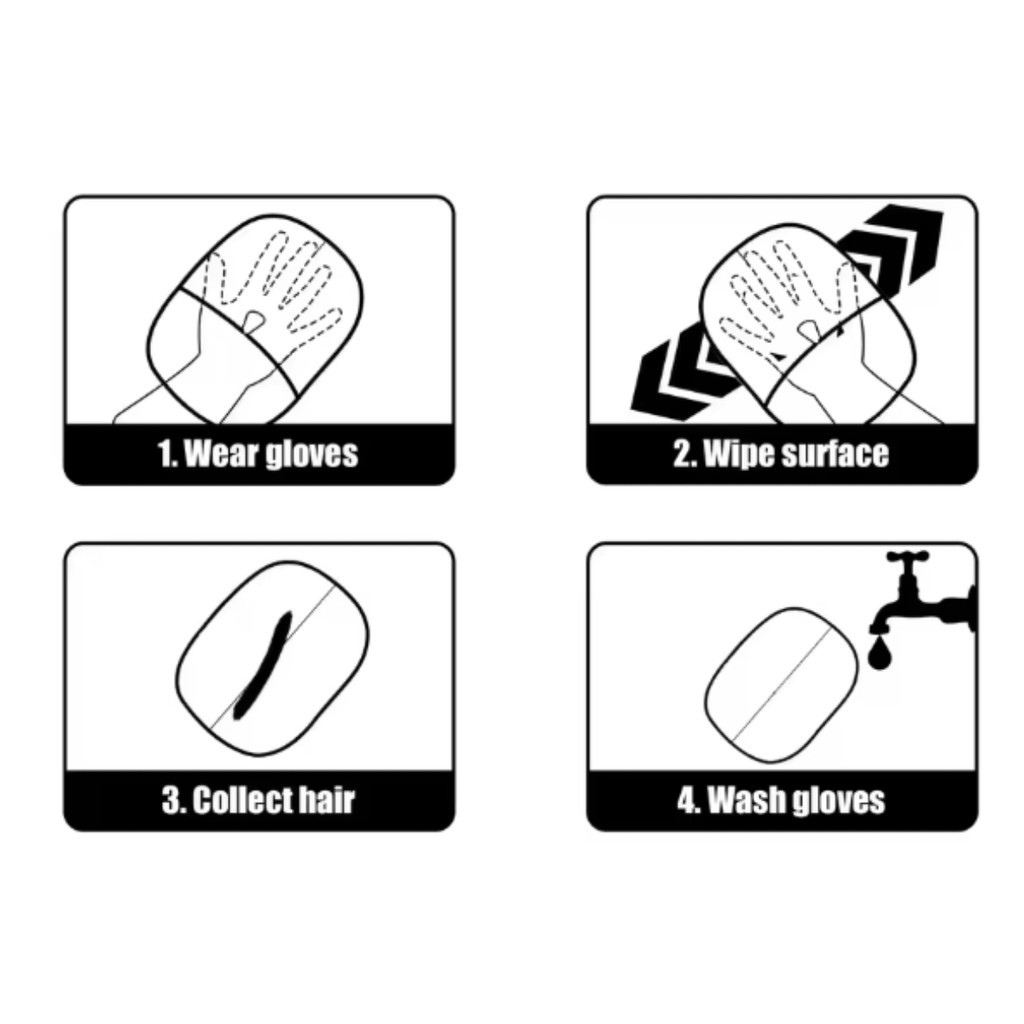 1. Wear gloves

2. Wipe surface

3. Collect hair

4. Wash gloves