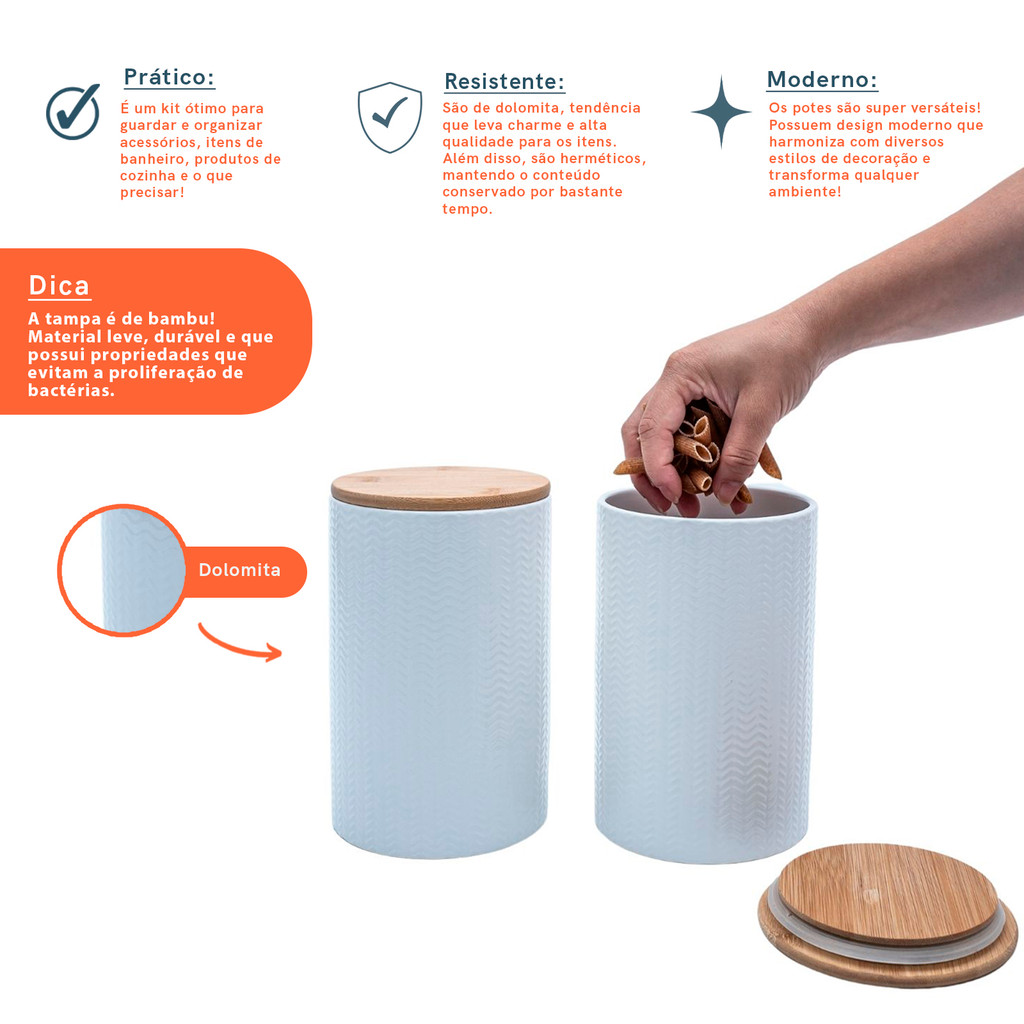 Prático:
É um kit ótimo para guardar e organizar acessórios, itens de banheiro, produtos de cozinha e o que precisar!

Resistente:
São de dolomita, tendência que leva charme e alta qualidade para os itens. Além disso, são herméticos, mantendo o conteúdo conservado por bastante tempo.

Moderno:
Os potes são super versáteis! Possuem design moderno que harmoniza com diversos estilos de decoração e transforma qualquer ambiente!

Dica
A tampa é de bambu! Material leve, durável e que possui propriedades que evitam a proliferação de bactérias.

Dolomita