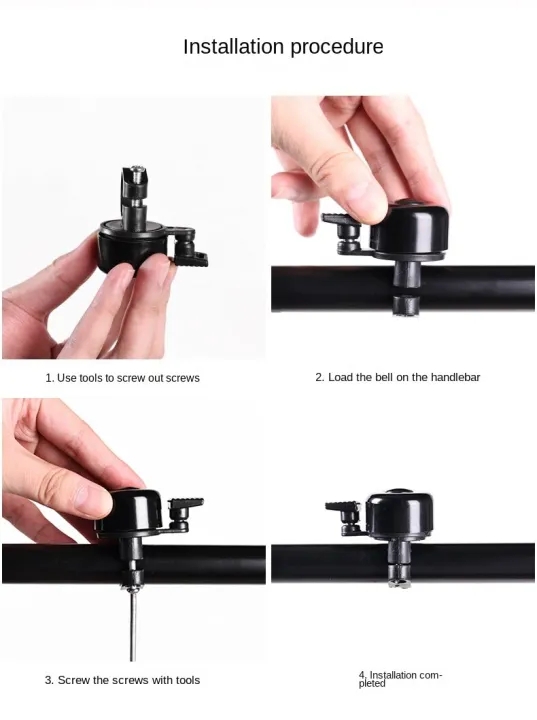 Installation procedure

1. Use tools to screw out screws

2. Load the bell on the handlebar

3. Screw the screws with tools

4. Installation completed